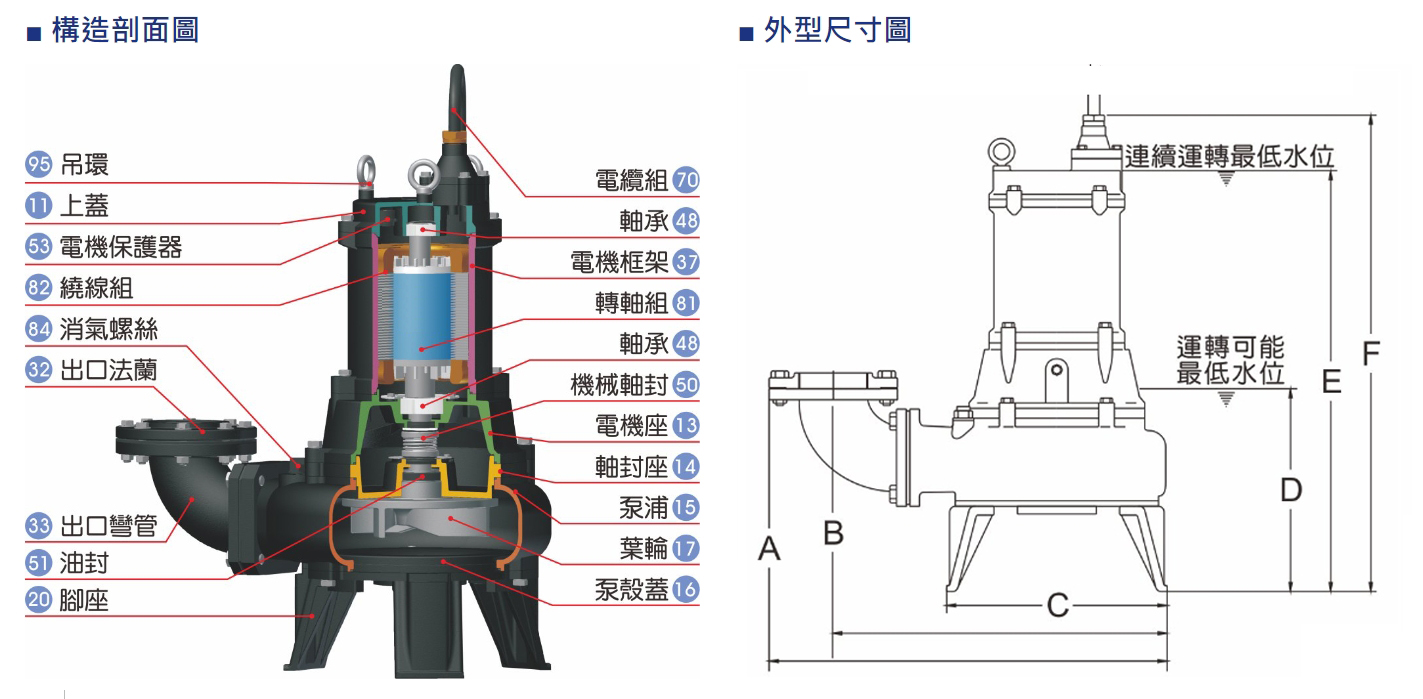 ■ 構造剖面圖

95 吊環
11 上蓋
53 電機保護器
82 繞線組
84 消氣螺絲
32 出口法蘭
33 出口彎管
51 油封
20 腳座

電纜組 70
軸承 48
電機框架 37
轉軸組 81
軸承 48
機械軸封 50
電機座 13
軸封座 14
泵浦 15
葉輪 17
泵殼蓋 16

■ 外型尺寸圖

連續運轉最低水位
運轉可能最低水位
A
B
C
D
E
F